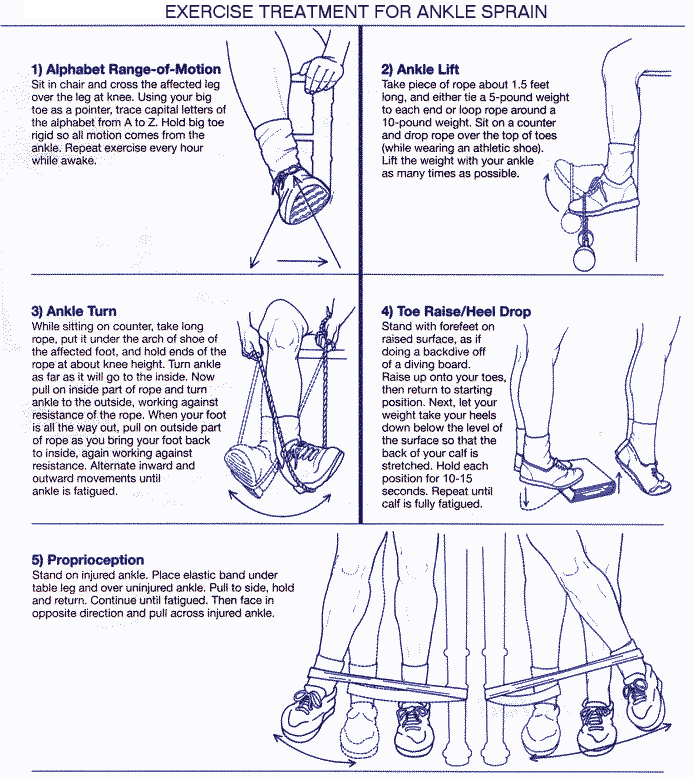 EXERCISE TREATMENT FOR ANKLE SPRAIN

1) Alphabet Range-of-Motion
Sit in chair and cross the affected leg over the leg at knee. Using your big toe as a pointer, trace capital letters of the alphabet from A to Z. Hold big toe rigid so all motion comes from the ankle. Repeat exercise every hour while awake.

2) Ankle Lift
Take piece of rope about 1.5 feet long, and either tie a 5-pound weight to each end or loop rope around a 10-pound weight. Sit on a counter and drop rope over the top of toes (while wearing an athletic shoe). Lift the weight with your ankle as many times as possible.

3) Ankle Turn
While sitting on counter, take long rope, put it under the arch of shoe of the affected foot, and hold ends of the rope at about knee height. Turn ankle as far as it will go to the inside. Now pull on inside part of rope and turn ankle to the outside, working against resistance of the rope. When your foot is all the way out, pull on outside part of rope as you bring your foot back to inside, again working against resistance. Alternate inward and outward movements until ankle is fatigued.

4) Toe Raise/Heel Drop
Stand with forefeet on raised surface, as if doing a backdive off of a diving board. Raise up onto your toes, then return to starting position. Next, let your weight take your heels down below the level of the surface so that the back of your calf is stretched. Hold each position for 10-15 seconds. Repeat until calf is fully fatigued.

5) Proprioception
Stand on injured ankle. Place elastic band under table leg and over uninjured ankle. Pull to side, hold and return. Continue until fatigued. Then face in opposite direction and pull across injured ankle.