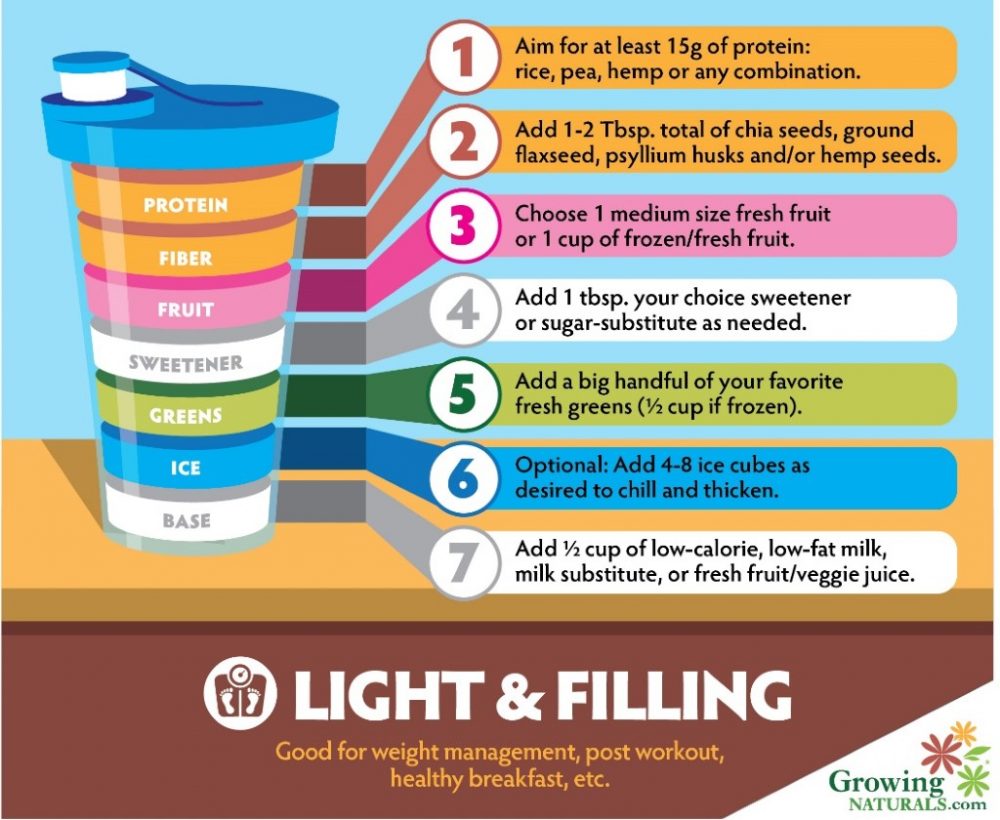 PROTEIN
FIBER
FRUIT
SWEETENER
GREENS
ICE
BASE

1 Aim for at least 15g of protein: rice, pea, hemp or any combination.

2 Add 1-2 Tbsp. total of chia seeds, ground flaxseed, psyllium husks and/or hemp seeds.

3 Choose 1 medium size fresh fruit or 1 cup of frozen/fresh fruit.

4 Add 1 tbsp. your choice sweetener or sugar-substitute as needed.

5 Add a big handful of your favorite fresh greens (½ cup if frozen).

6 Optional: Add 4-8 ice cubes as desired to chill and thicken.

7 Add ½ cup of low-calorie, low-fat milk, milk substitute, or fresh fruit/veggie juice.

LIGHT & FILLING

Good for weight management, post workout, healthy breakfast, etc.

Growing NATURALS.com