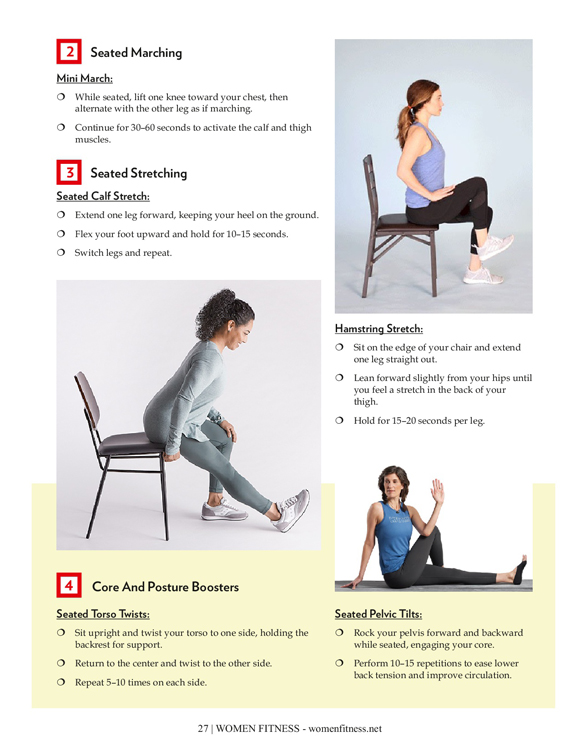 2 Seated Marching

Mini March:

❍ While seated, lift one knee toward your chest, then alternate with the other leg as if marching.

❍ Continue for 30–60 seconds to activate the calf and thigh muscles.

3 Seated Stretching

Seated Calf Stretch:

❍ Extend one leg forward, keeping your heel on the ground.

❍ Flex your foot upward and hold for 10–15 seconds.

❍ Switch legs and repeat.

Hamstring Stretch:

❍ Sit on the edge of your chair and extend one leg straight out.

❍ Lean forward slightly from your hips until you feel a stretch in the back of your thigh.

❍ Hold for 15–20 seconds per leg.

4 Core And Posture Boosters

Seated Torso Twists:

❍ Sit upright and twist your torso to one side, holding the backrest for support.

❍ Return to the center and twist to the other side.

❍ Repeat 5–10 times on each side.

Seated Pelvic Tilts:

❍ Rock your pelvis forward and backward while seated, engaging your core.

❍ Perform 10–15 repetitions to ease lower back tension and improve circulation.

27 | WOMEN FITNESS - womenfitness.net